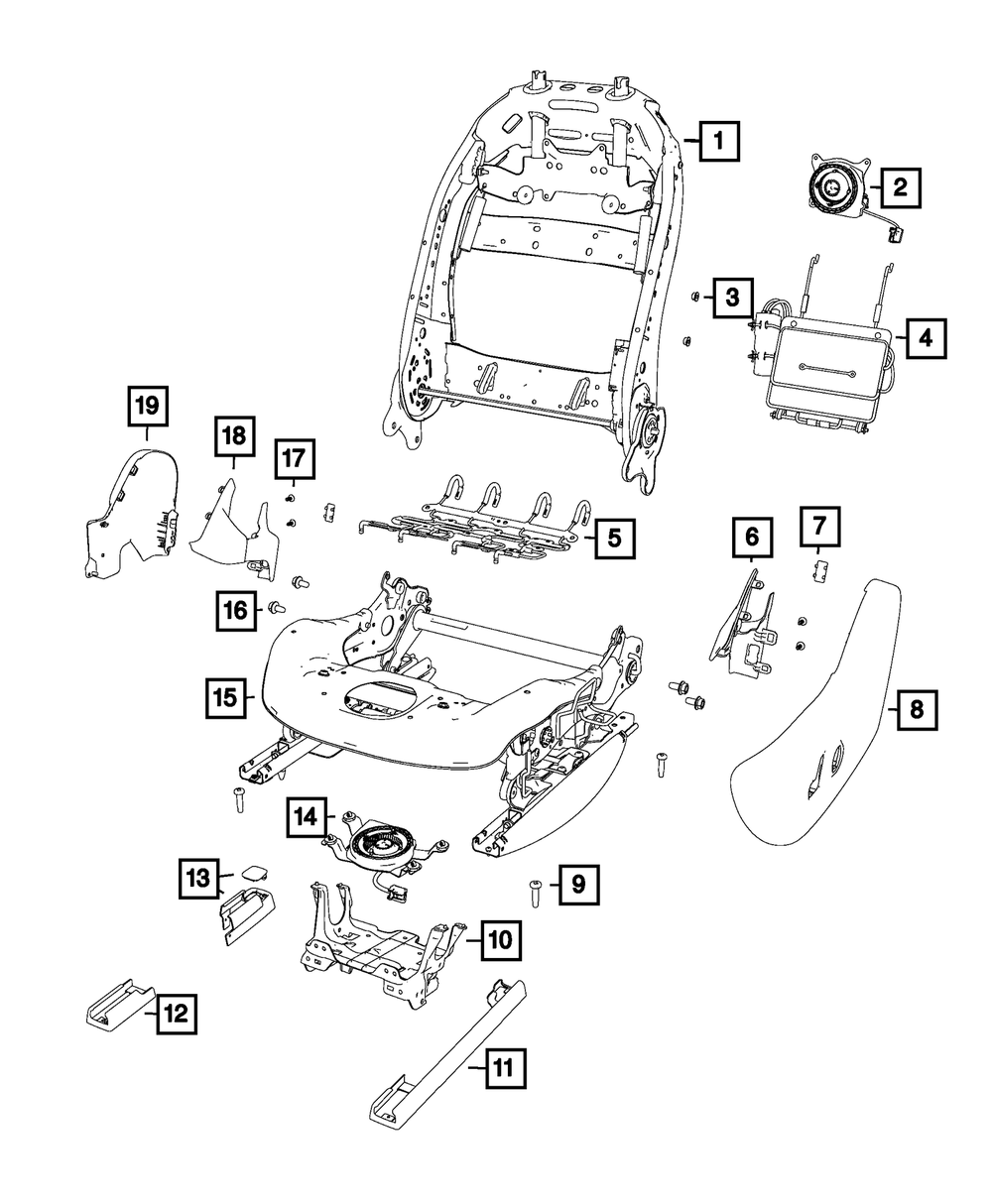 1
2
3
4
19
18
17
5
6
7
16
15
8
14
13
9
10
12
11