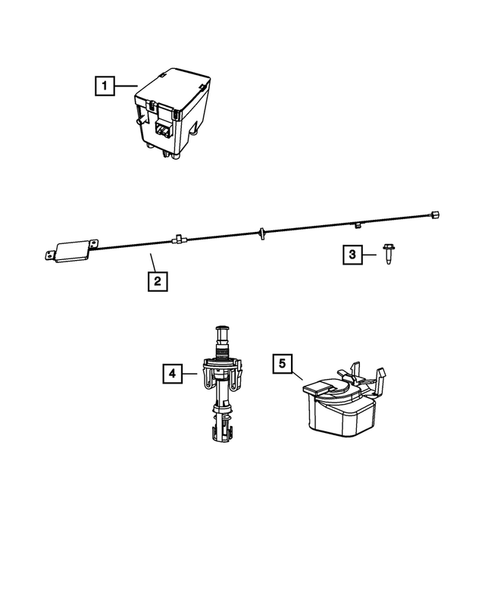 1

2

3

4

5