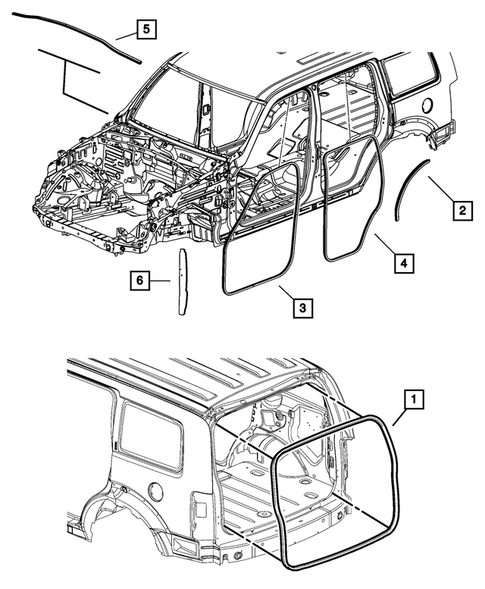 5
2
4
6
3
1