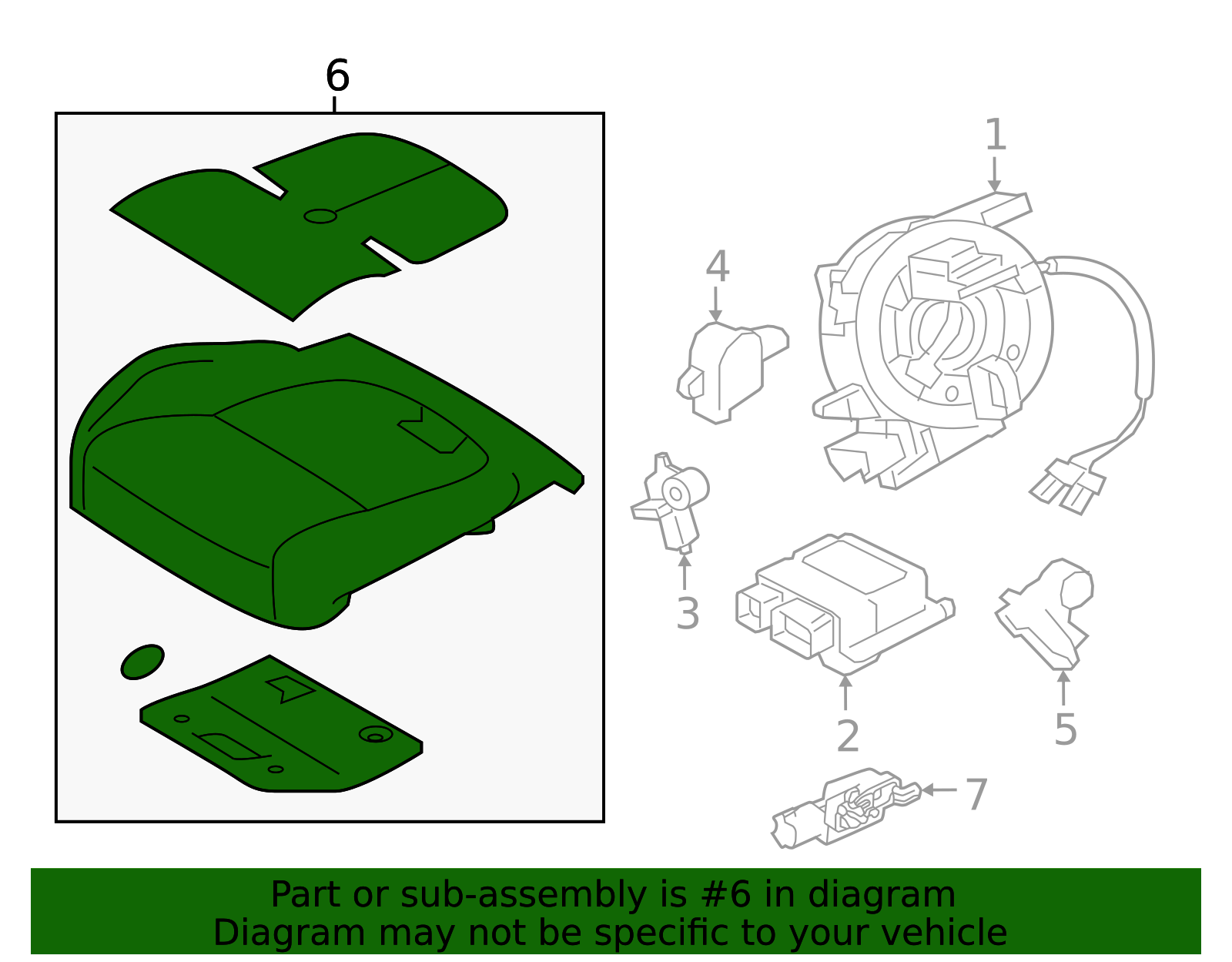 6

1

4

3

2

5

7

Part or sub-assembly is #6 in diagram
Diagram may not be specific to your vehicle