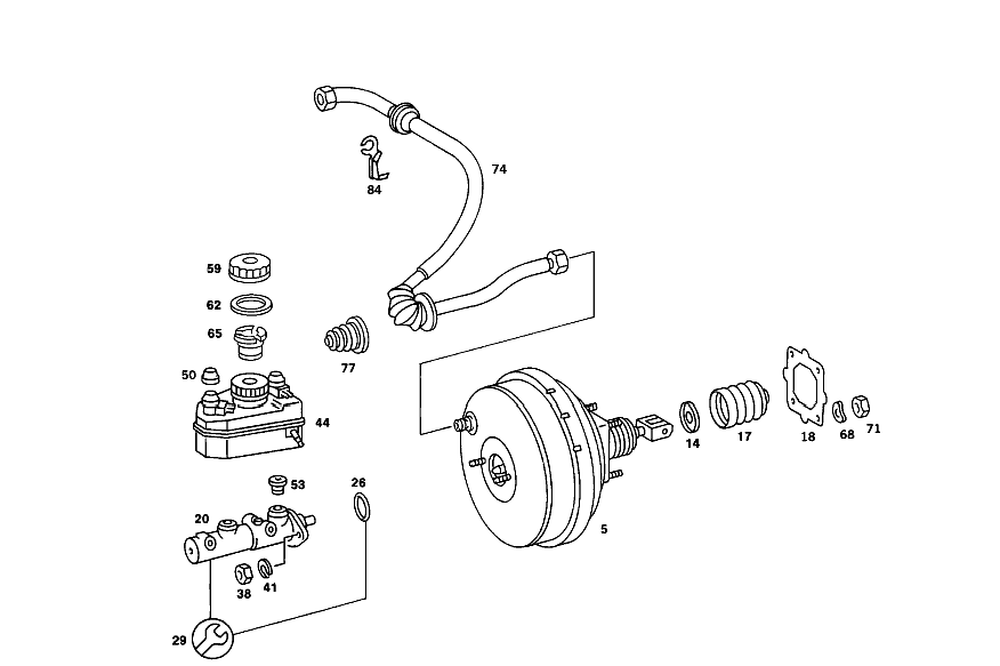 84
74
59
62
65
77
50
44
14
17
18
68
71
53
26
20
5
38
41
29