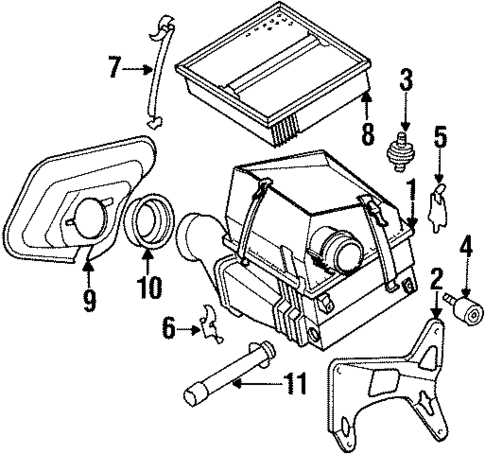 7
8
3
5
1
4
2
9
10
6
11