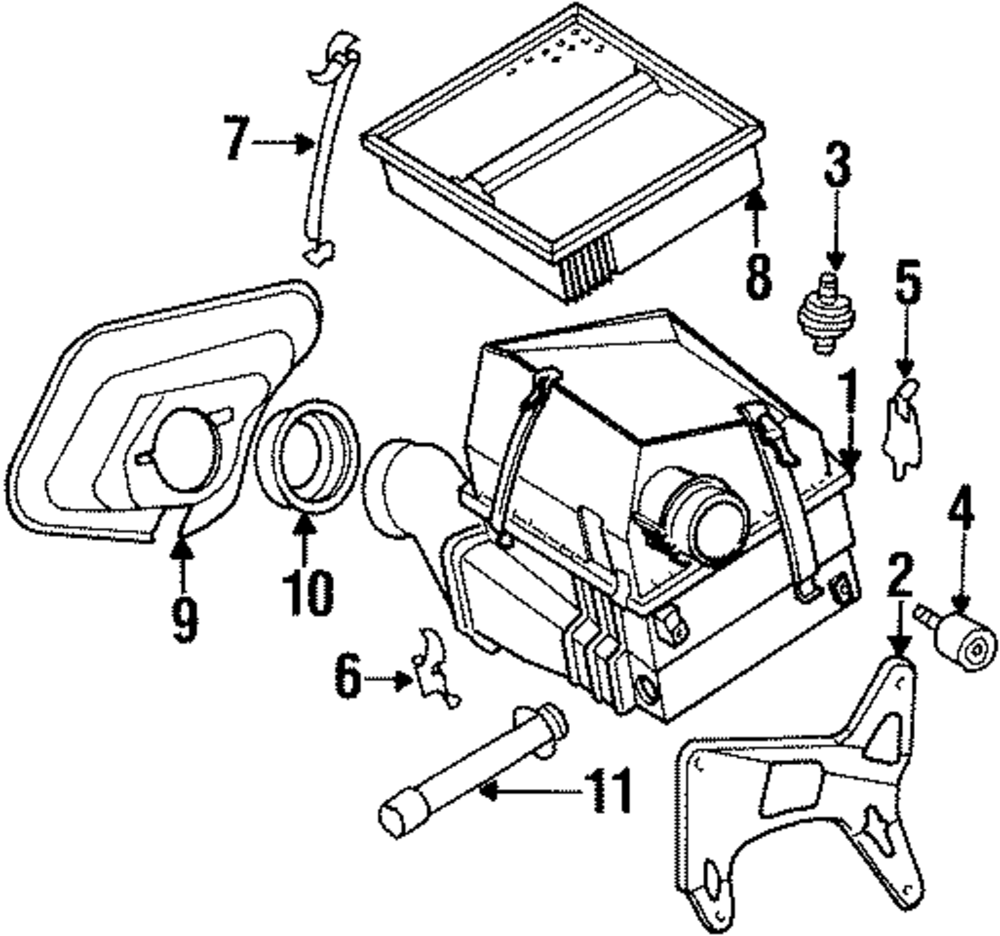 7
8
3
5
1
4
2
9
10
6
11