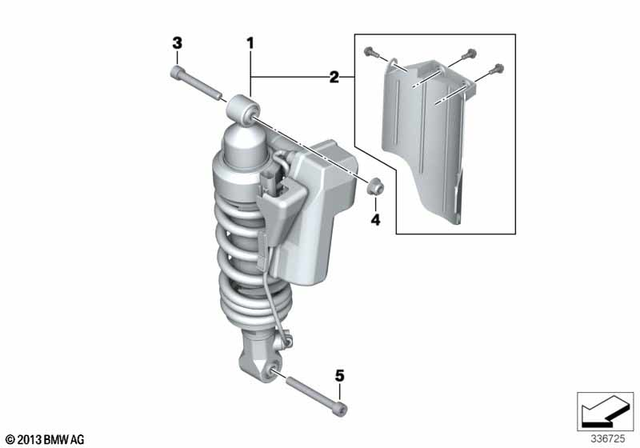 3
1
2
4
5
© 2013 BMW AG
336725