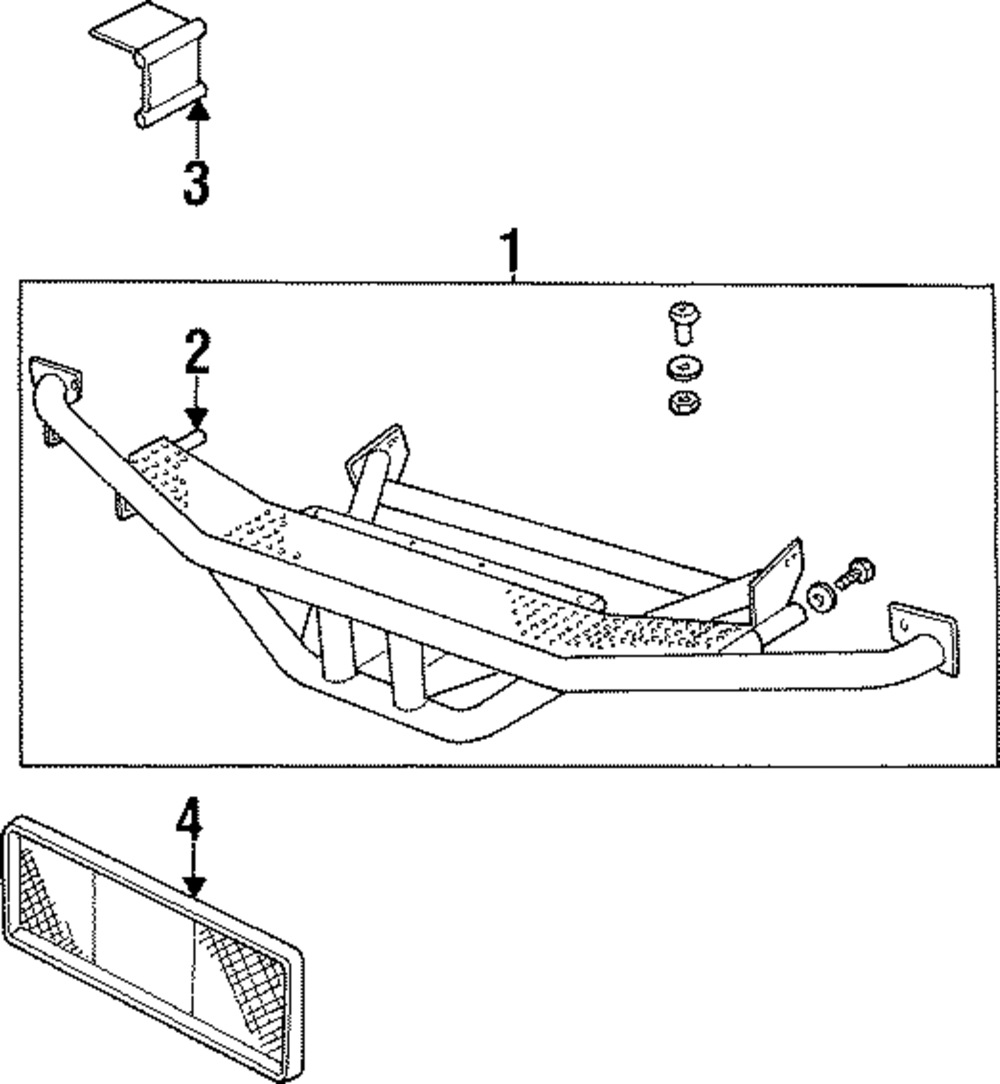 3
1
2
4