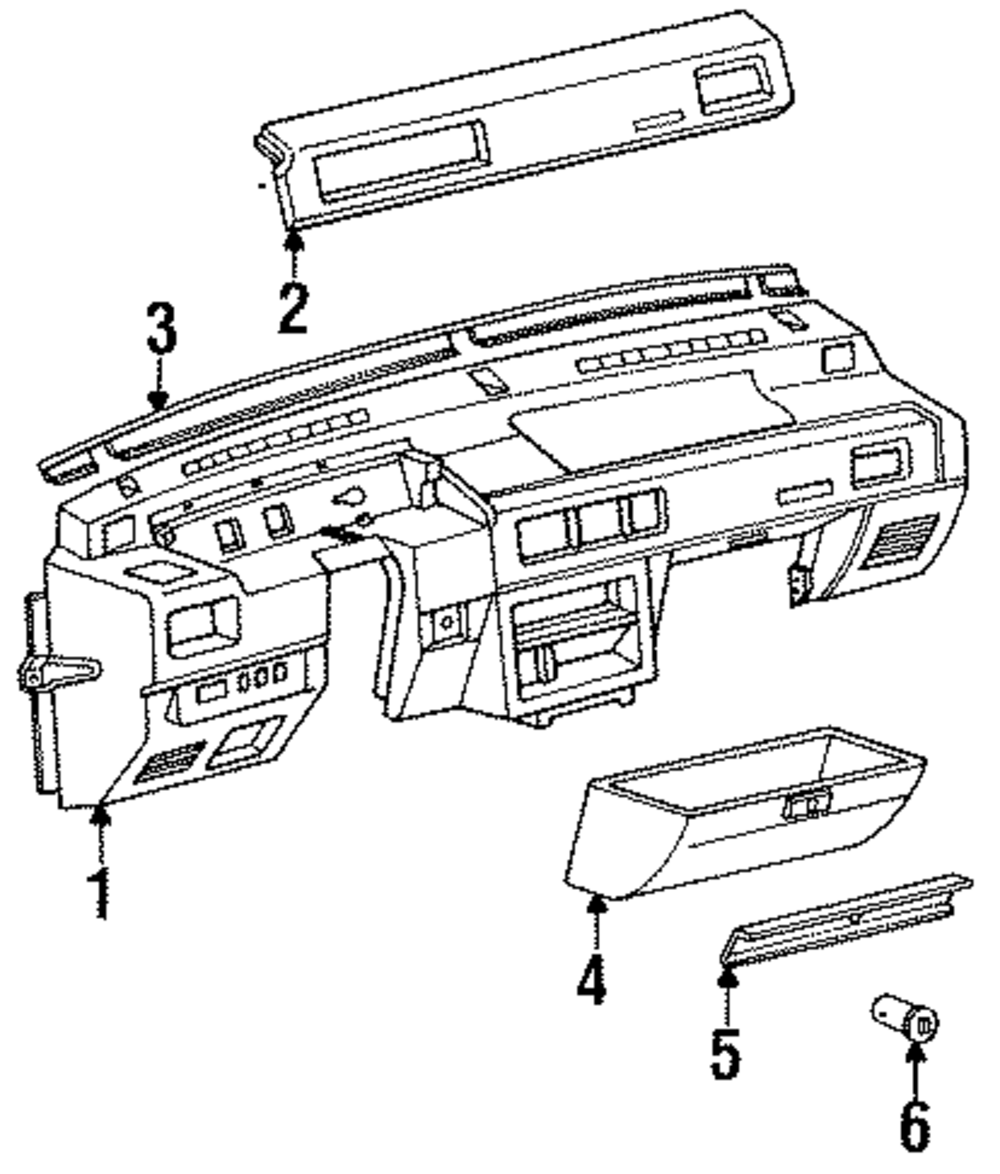 2
3
1
4
5
6