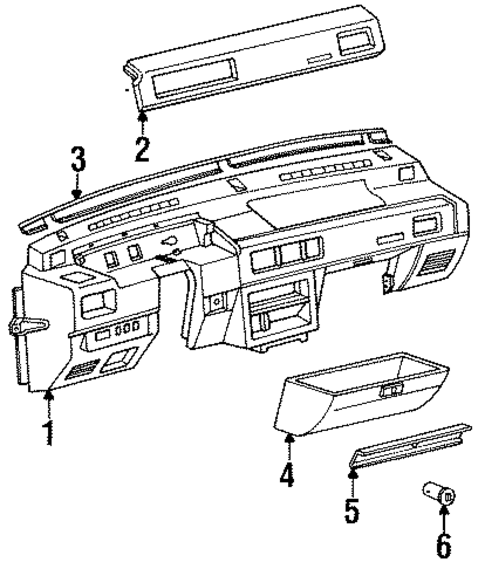 2
3
1
4
5
6