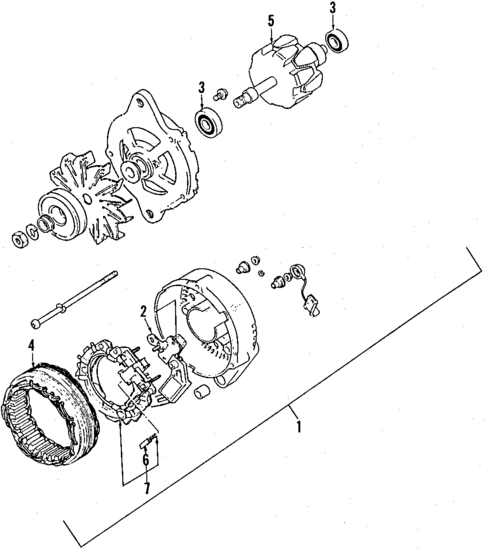 5
3
3
2
4
1
6
7