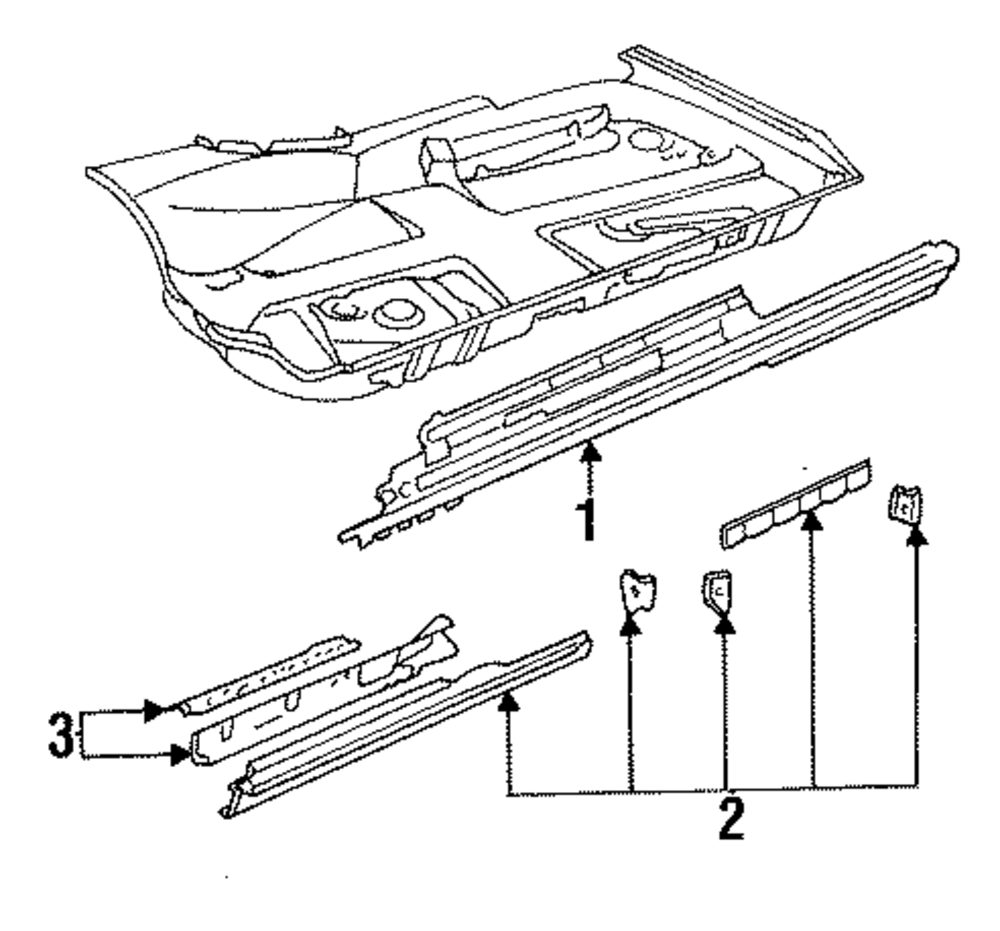 1
3
2