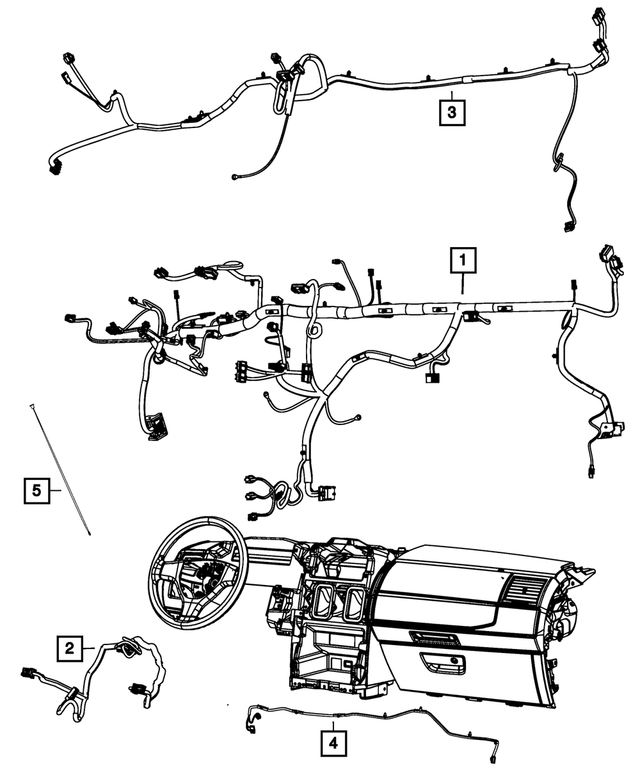 3

1

5

2

4