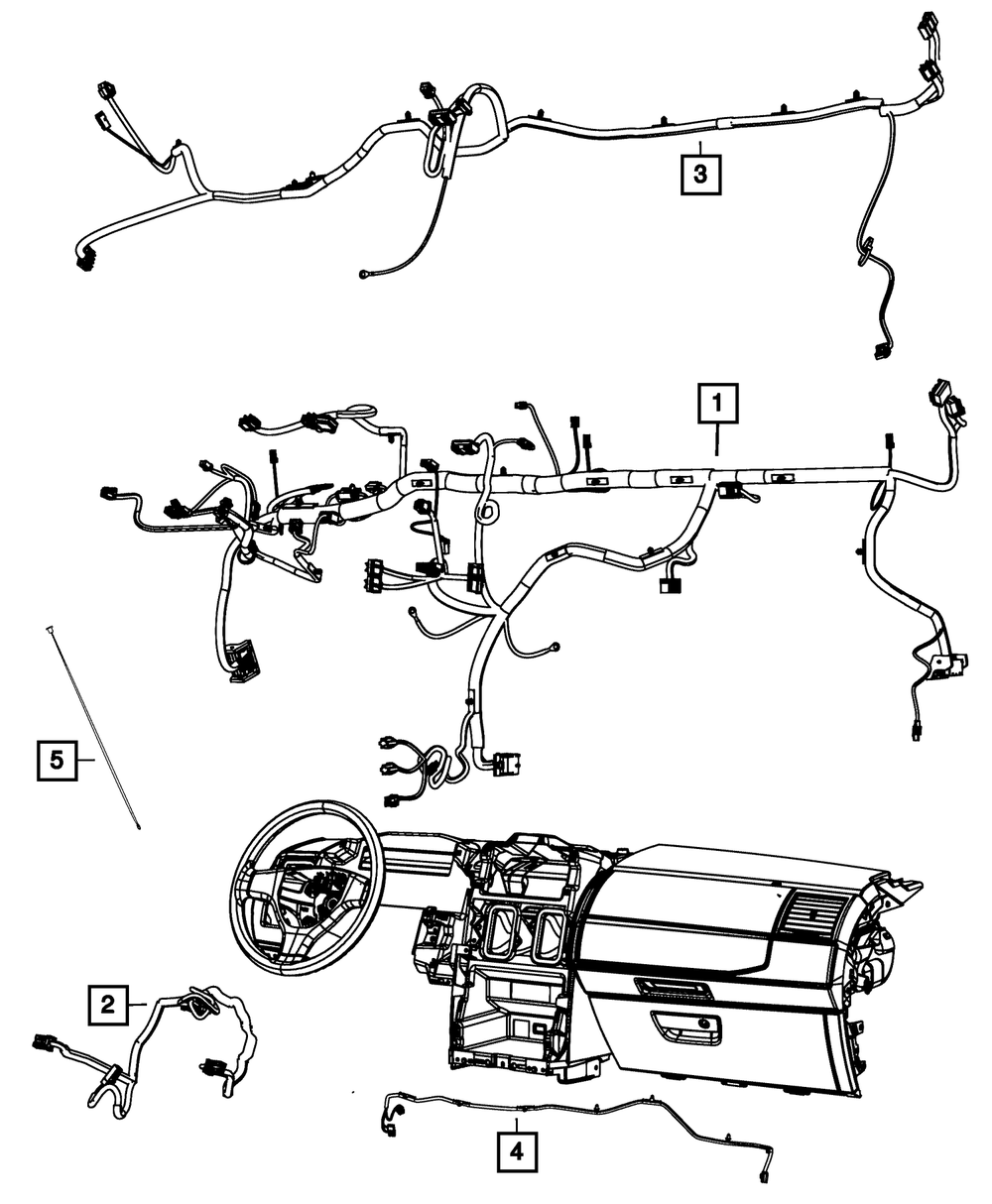 3

1

5

2

4