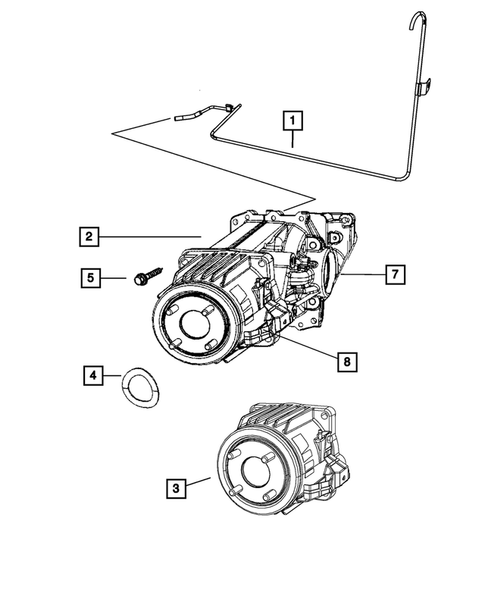 1
2
5
7
8
4
3