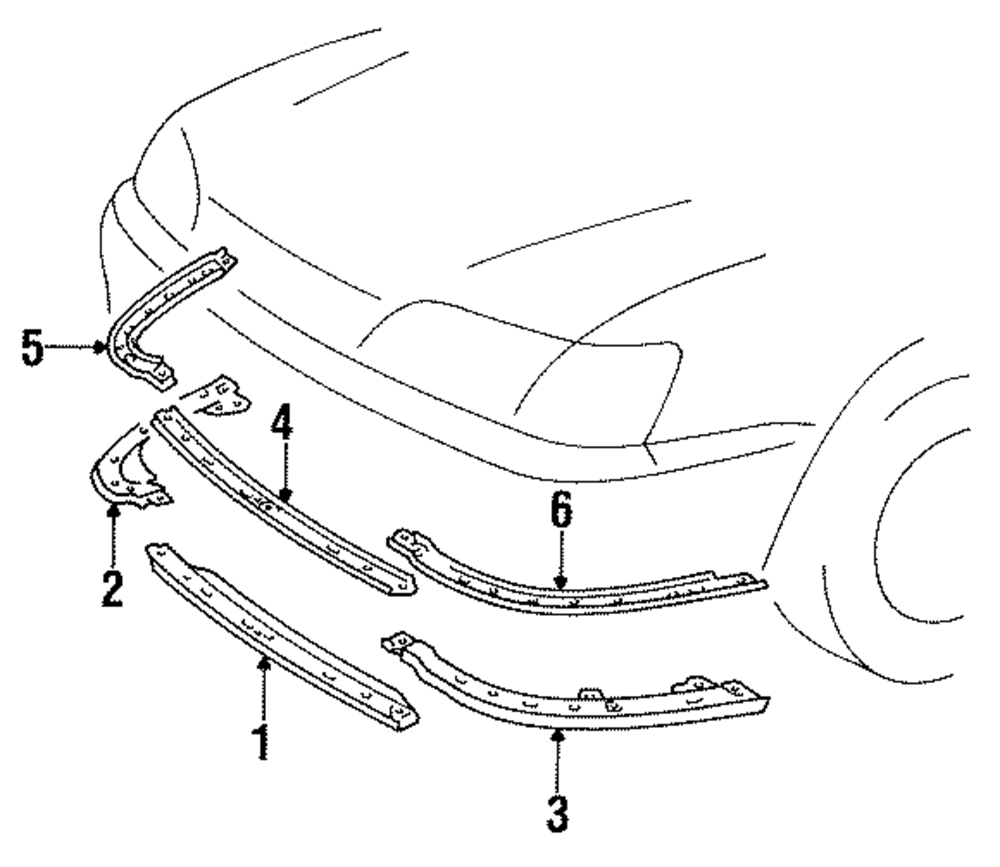 5
4
2
6
1
3