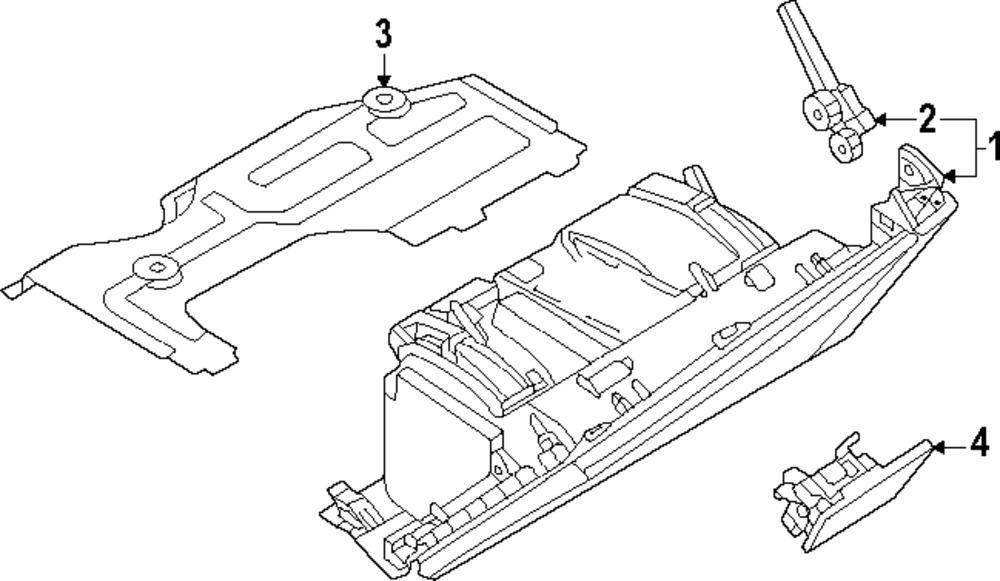 3
2
1
4