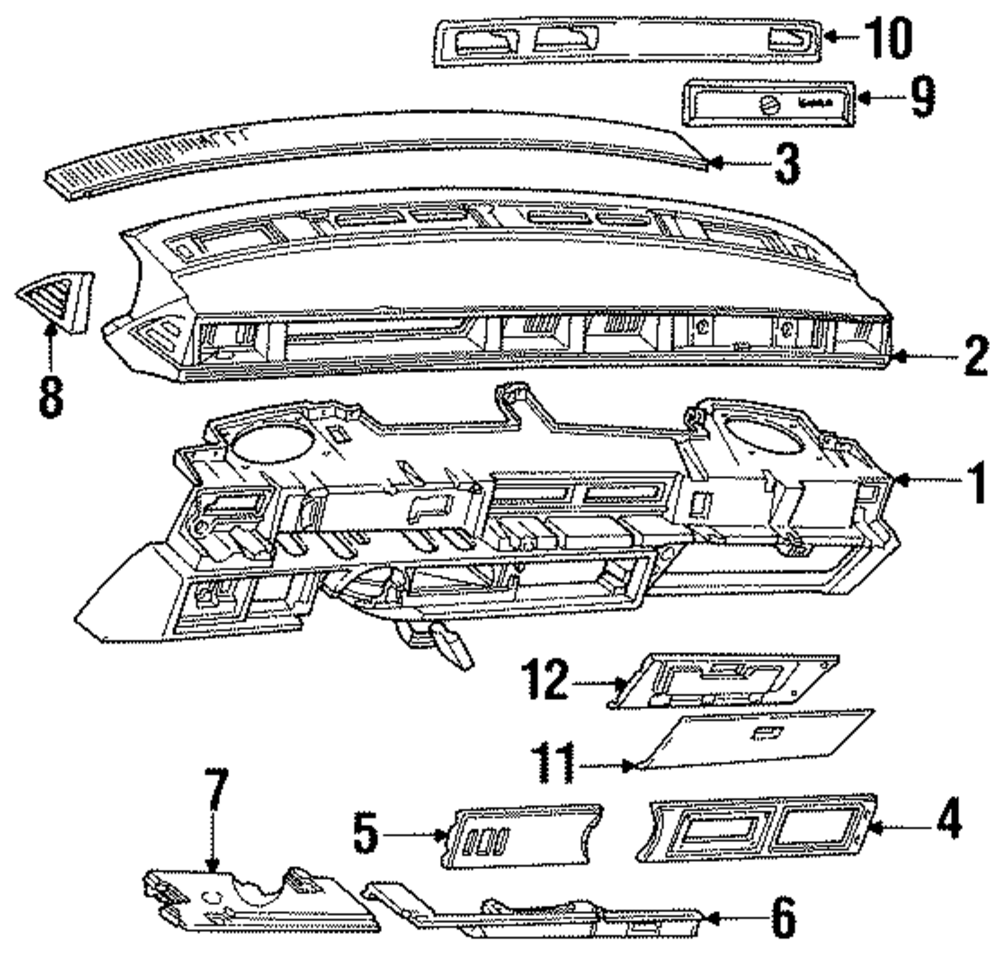 10
9
3
8
2
1
12
11
7
5
4
6