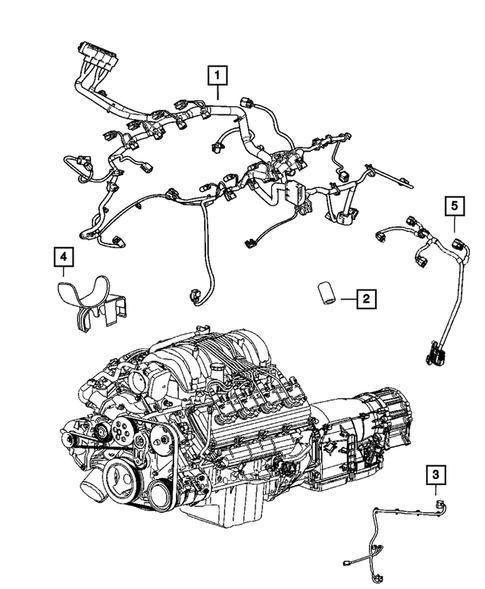 1

5

4

2

3