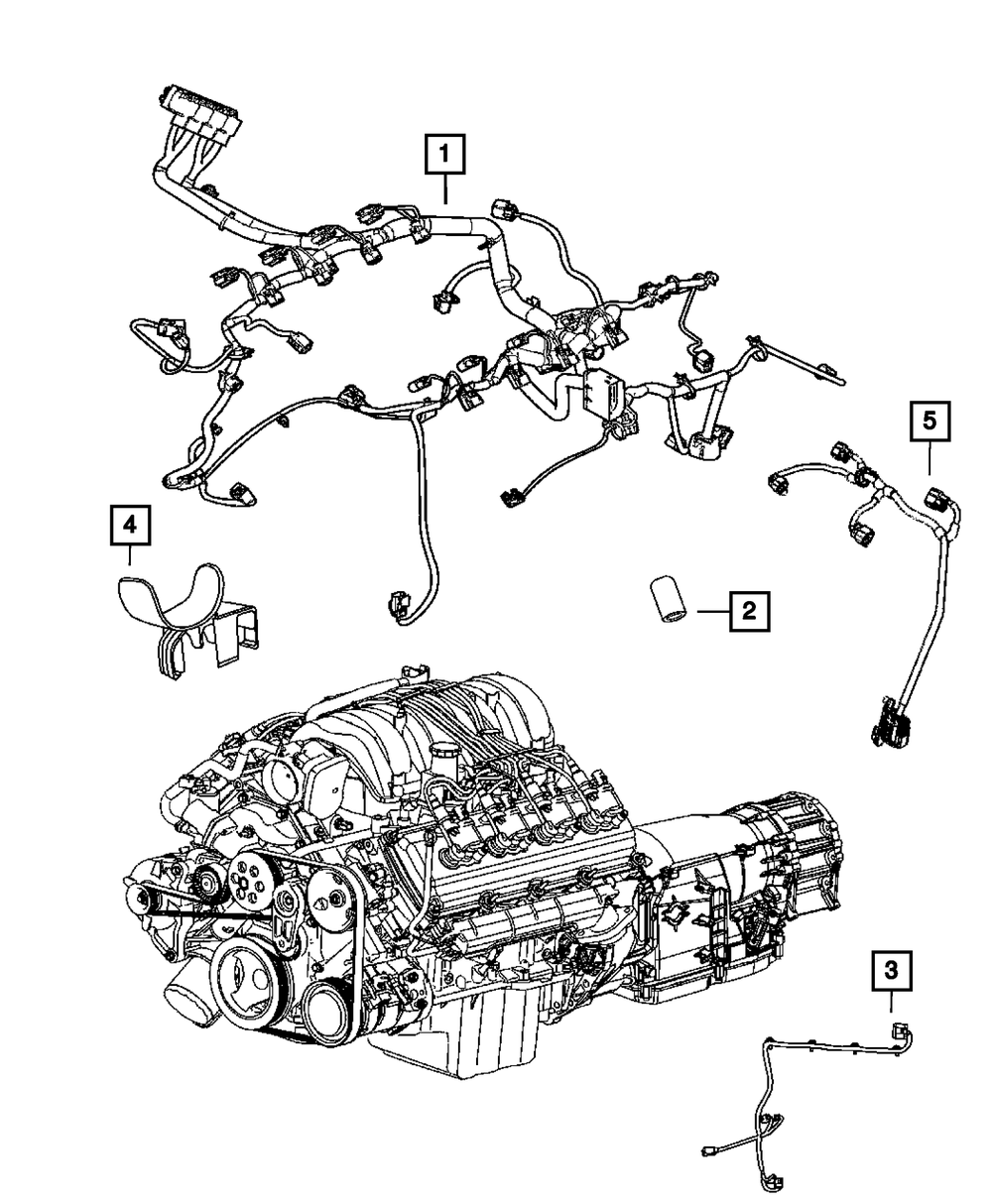 1
5
4
2
3