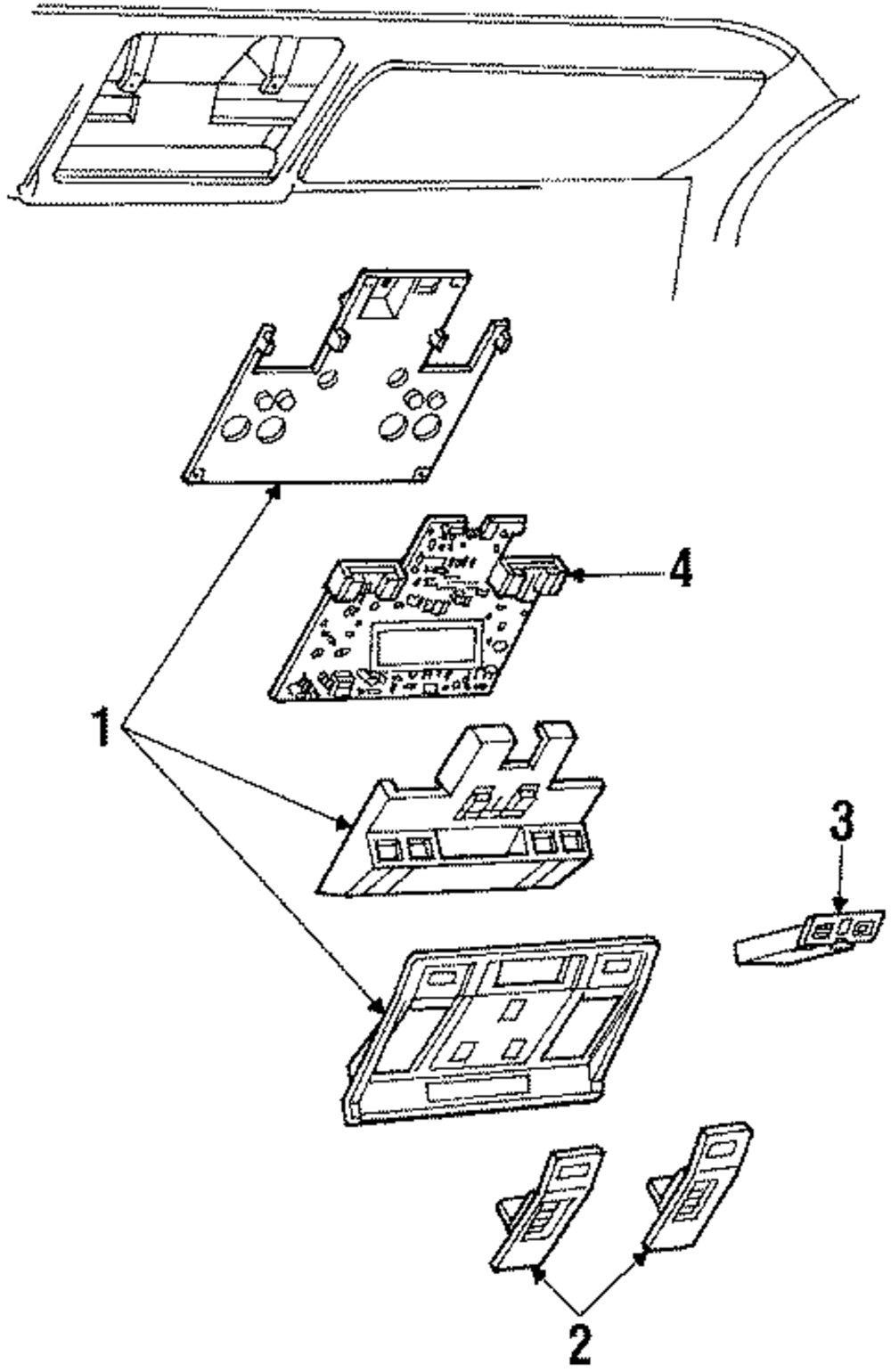 4
1
3
2