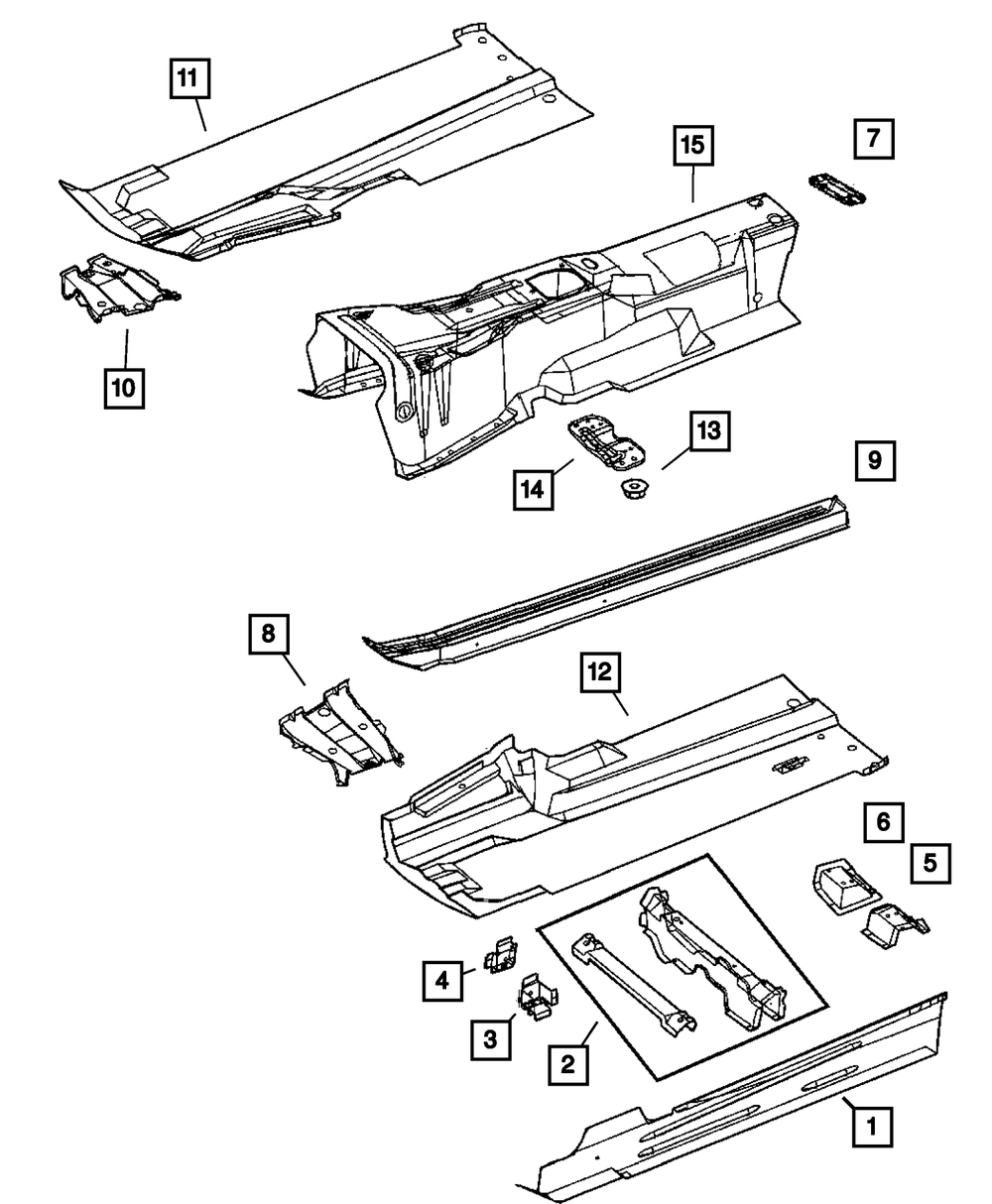 11
15
7
10
13
14
9
8
12
6
5
4
3
2
1