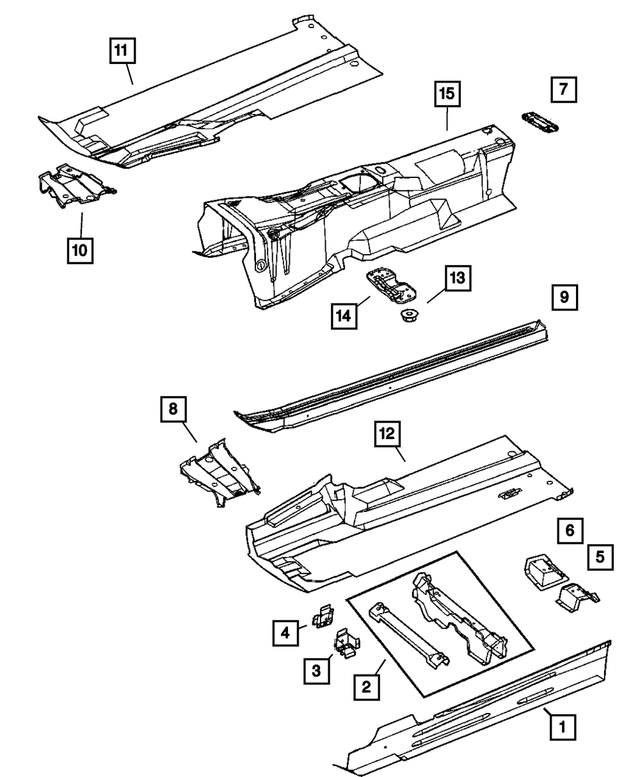 11
15
7
10
13
14
9
8
12
6
5
4
3
2
1