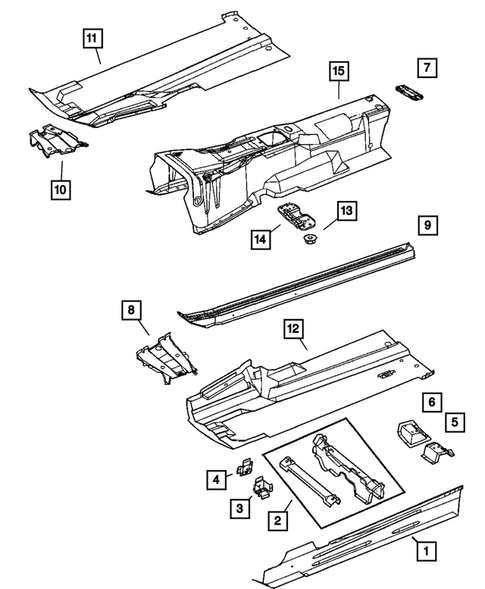 11
15
7
10
13
14
9
8
12
6
5
4
3
2
1