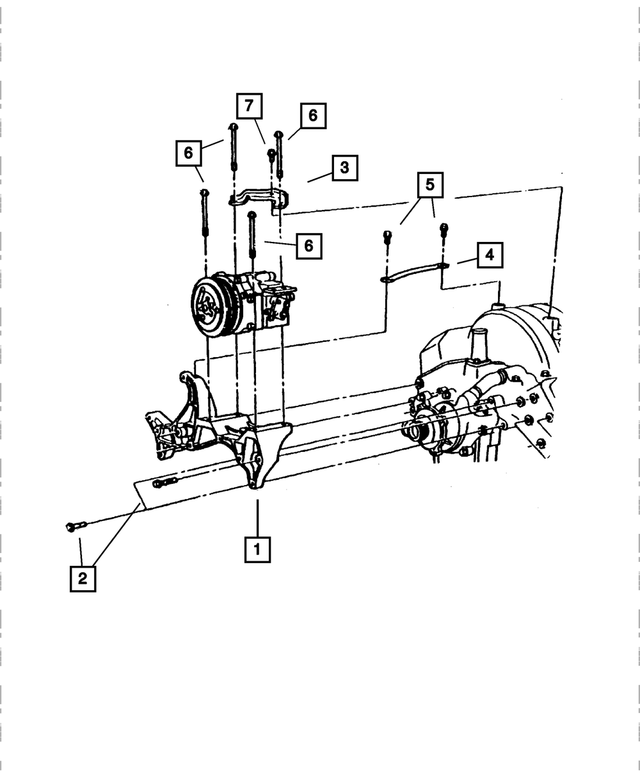 7
6
6
3
5
6
4
1
2