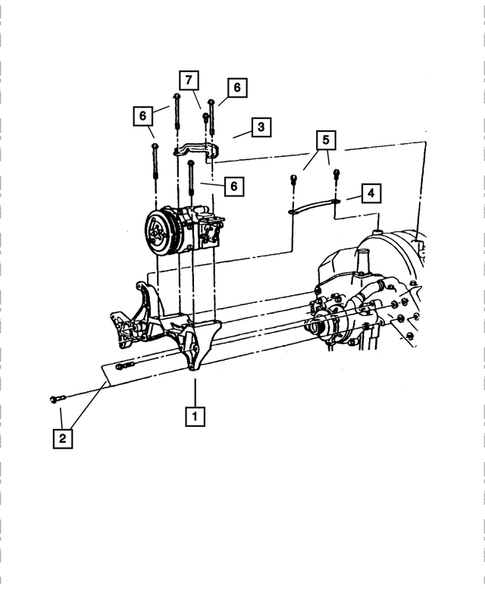 7
6
6
3
5
6
4
1
2