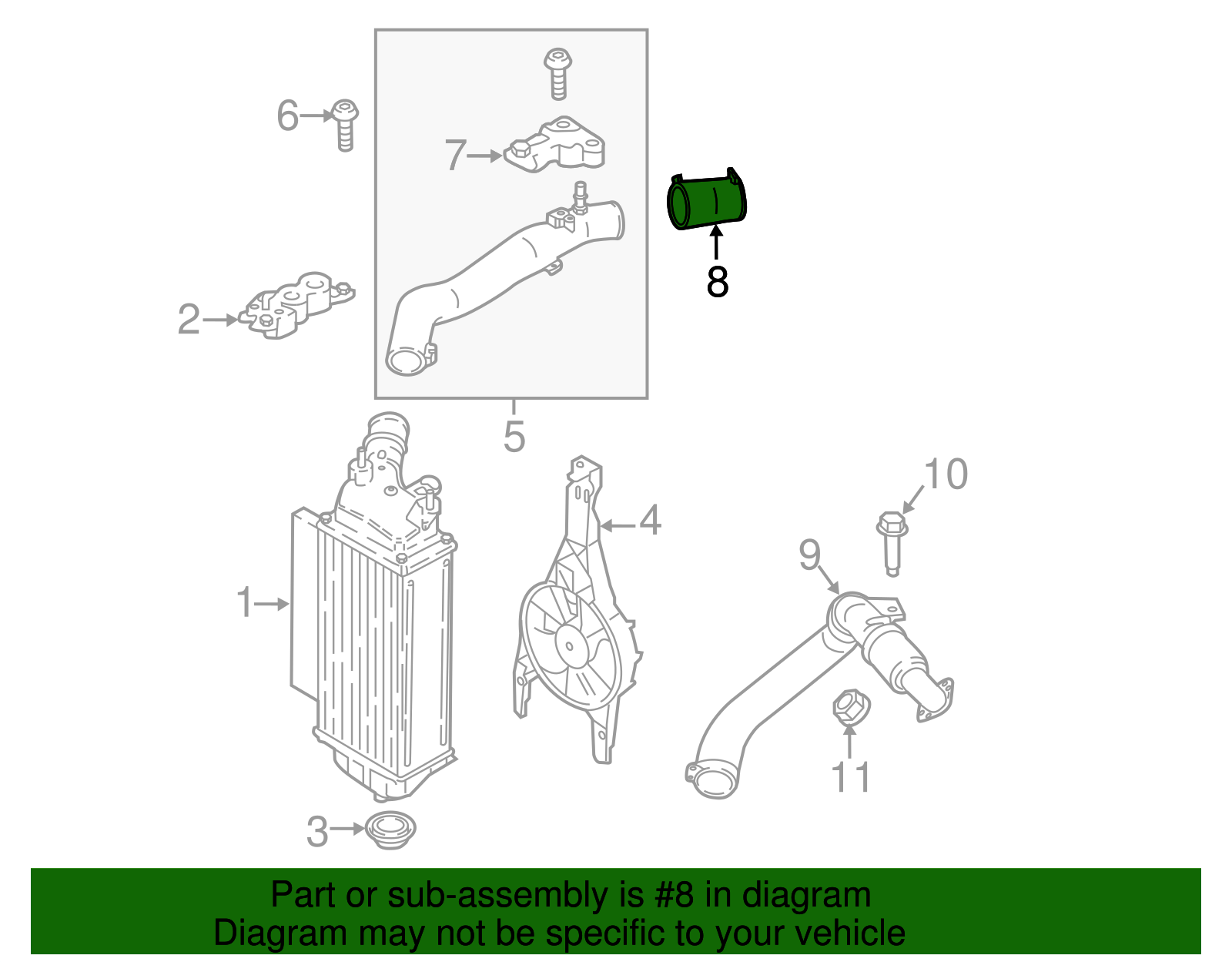 6
7
8
2
5
10
4
9
1
11
3

Part or sub-assembly is #8 in diagram
Diagram may not be specific to your vehicle