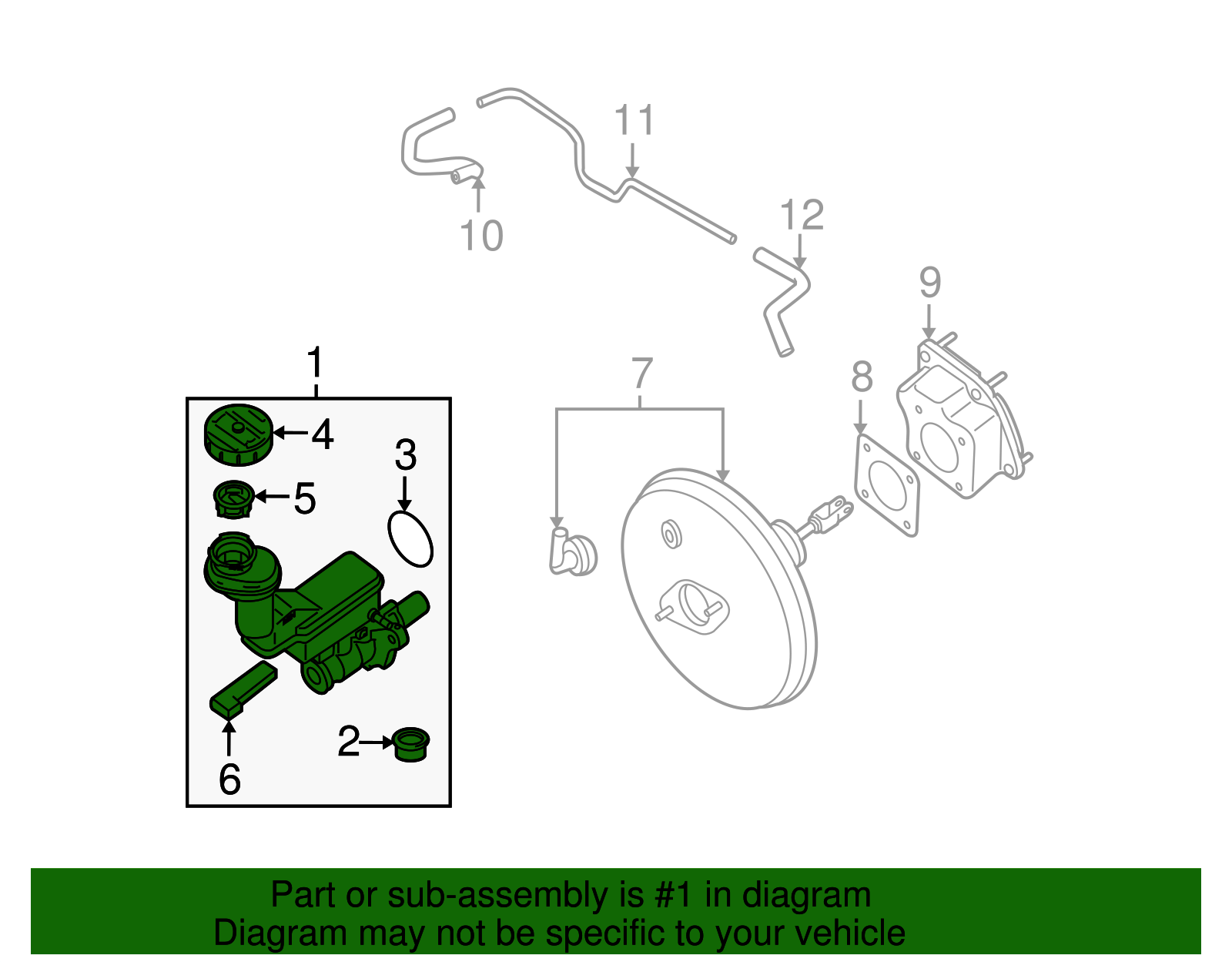 11
10
12
9
1
7
8
4
3
5
2
6

Part or sub-assembly is #1 in diagram
Diagram may not be specific to your vehicle