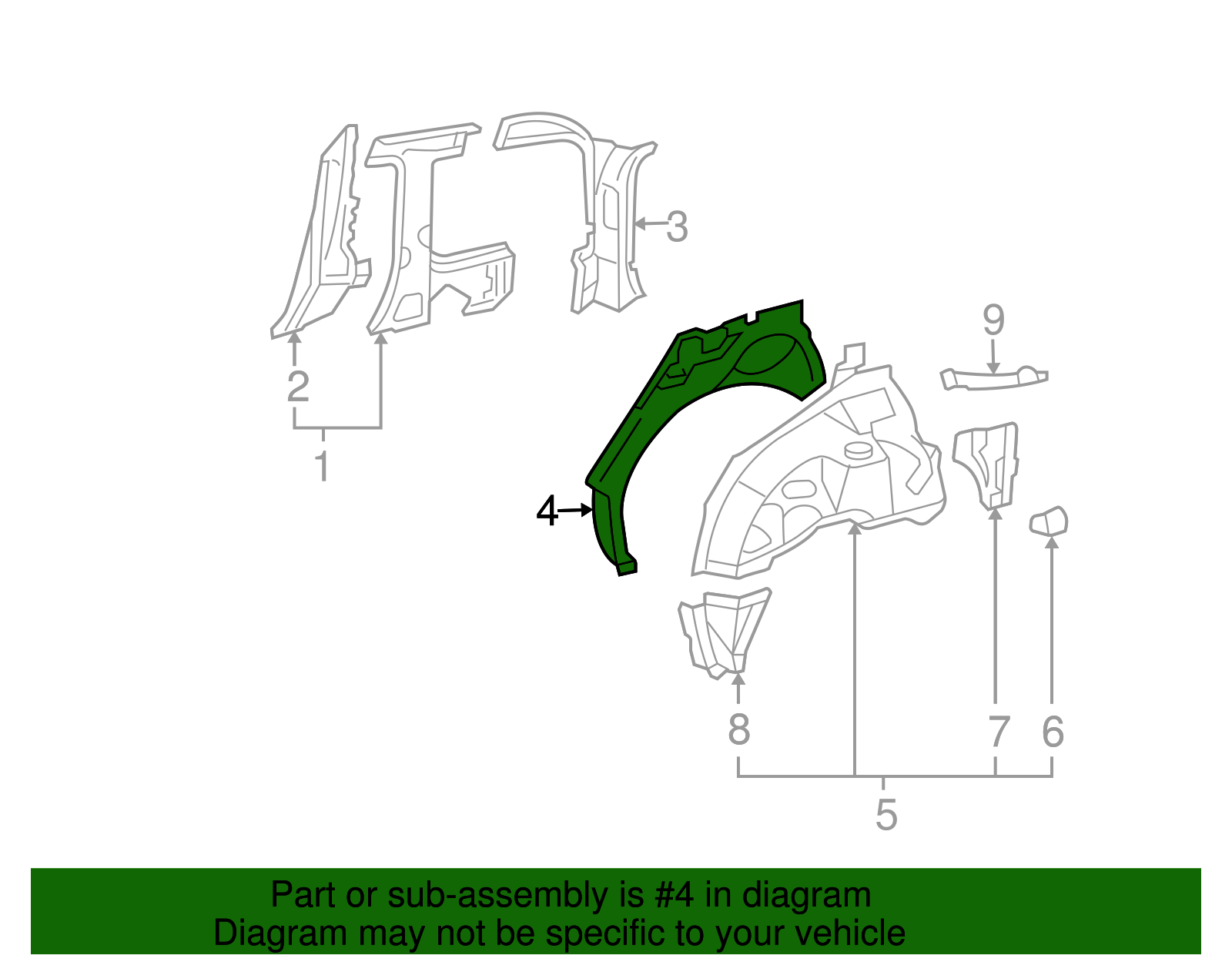 3
9
2
1
4
8
7
6
5

Part or sub-assembly is #4 in diagram
Diagram may not be specific to your vehicle