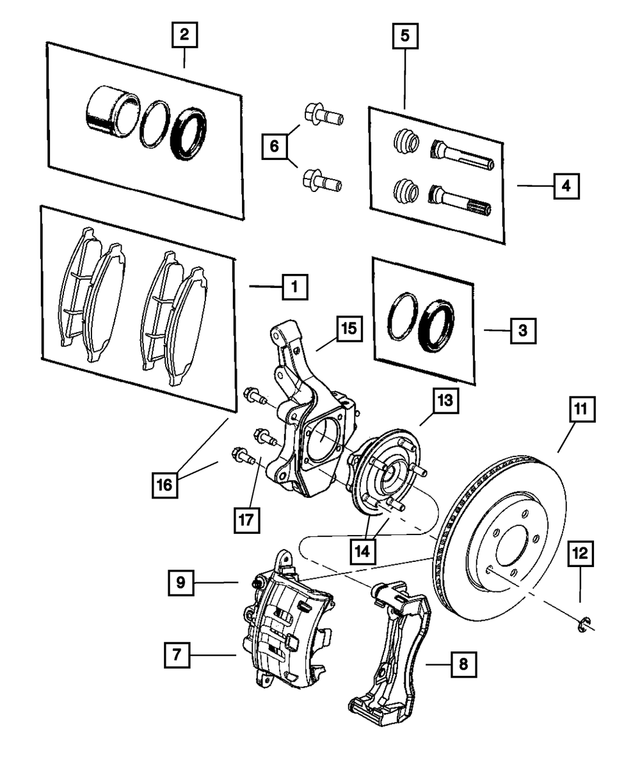 2
5
6
4
1
3
15
13
11
16
17
14
12
9
7
8