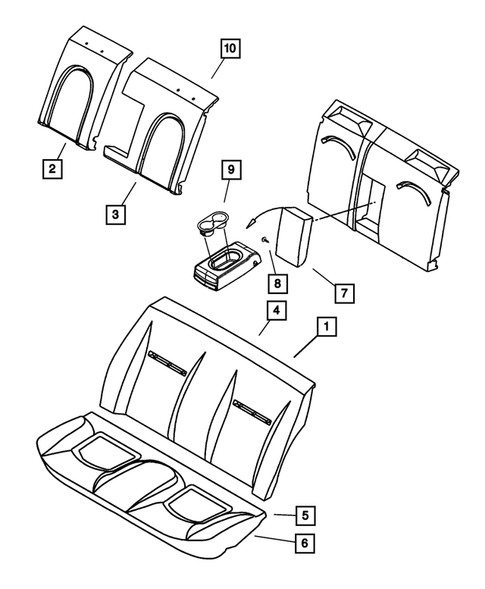 10
2
3
9
8
7
4
1
5
6