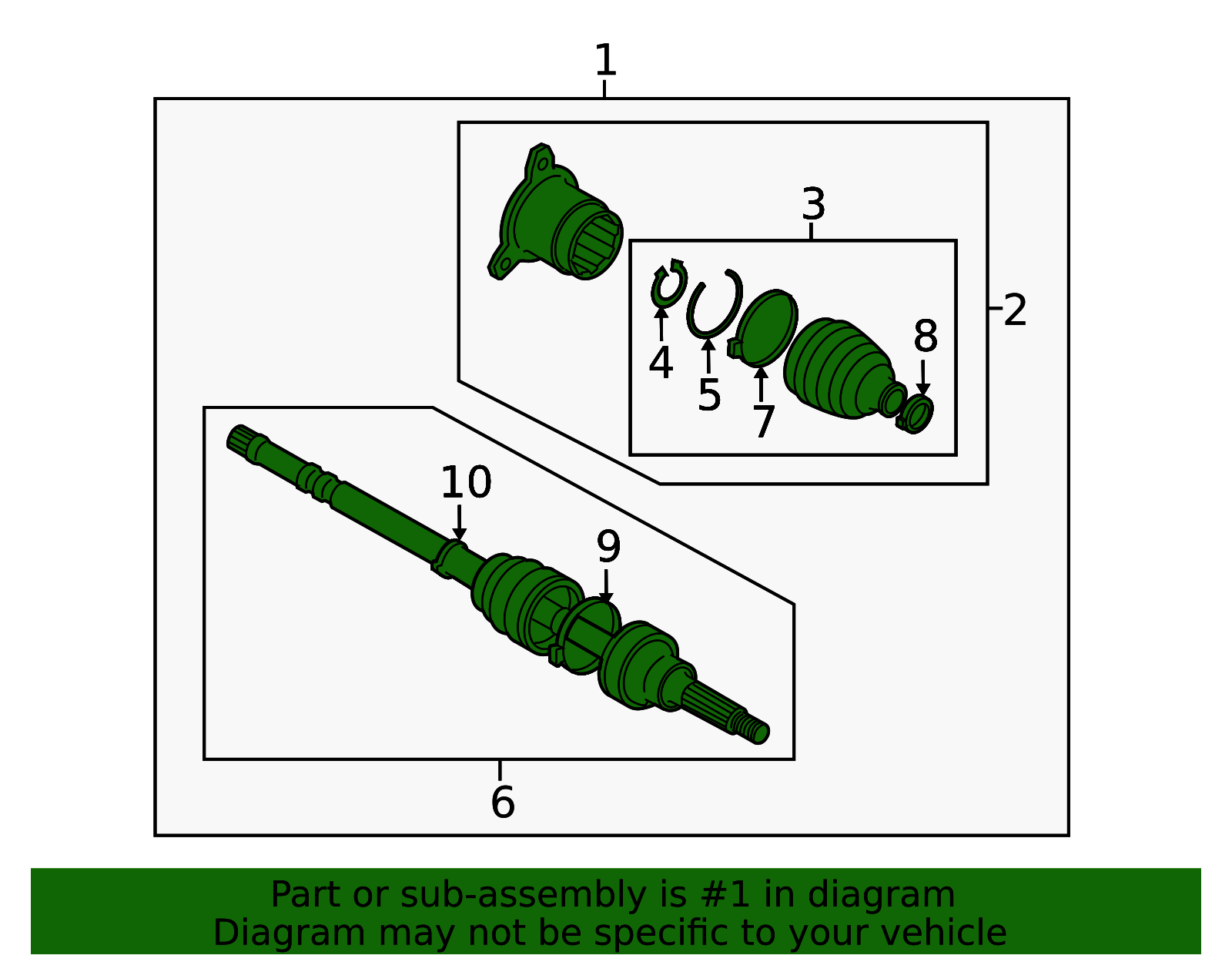 1

3

2

4

5

7

8

10

9

6

Part or sub-assembly is #1 in diagram
Diagram may not be specific to your vehicle