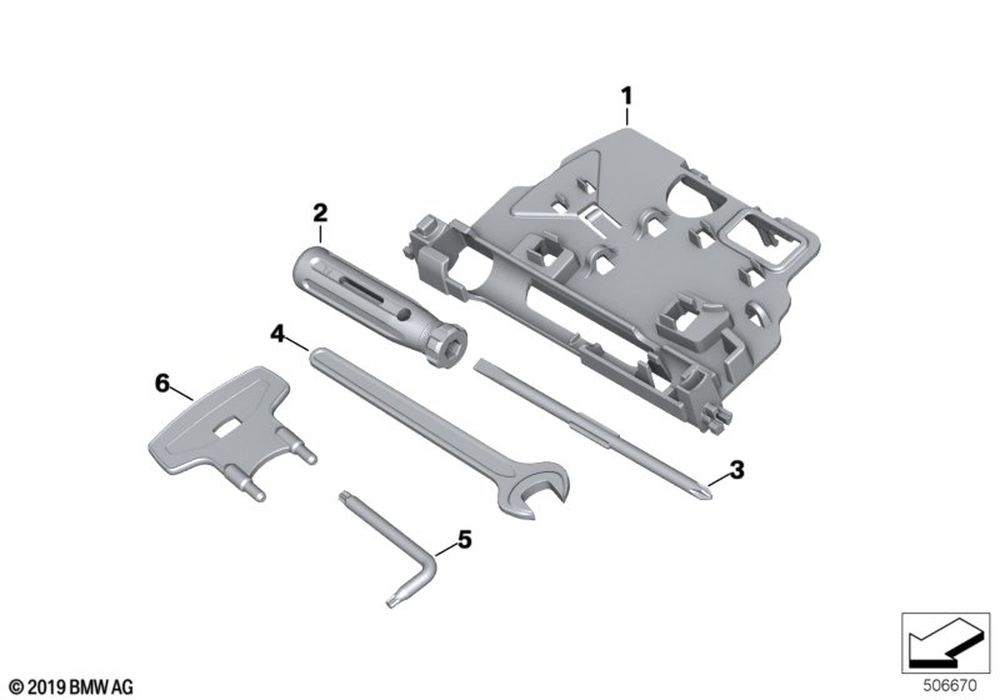 1
2
4
6
3
5
© 2019 BMW AG
506670