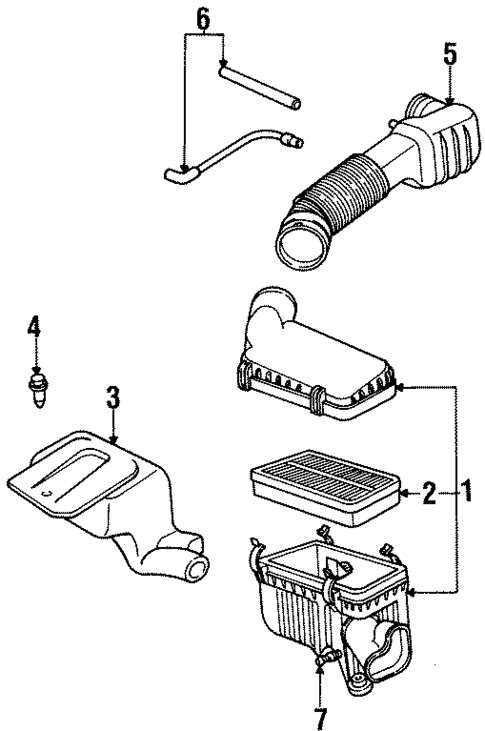 6
5
4
3
2
1
7