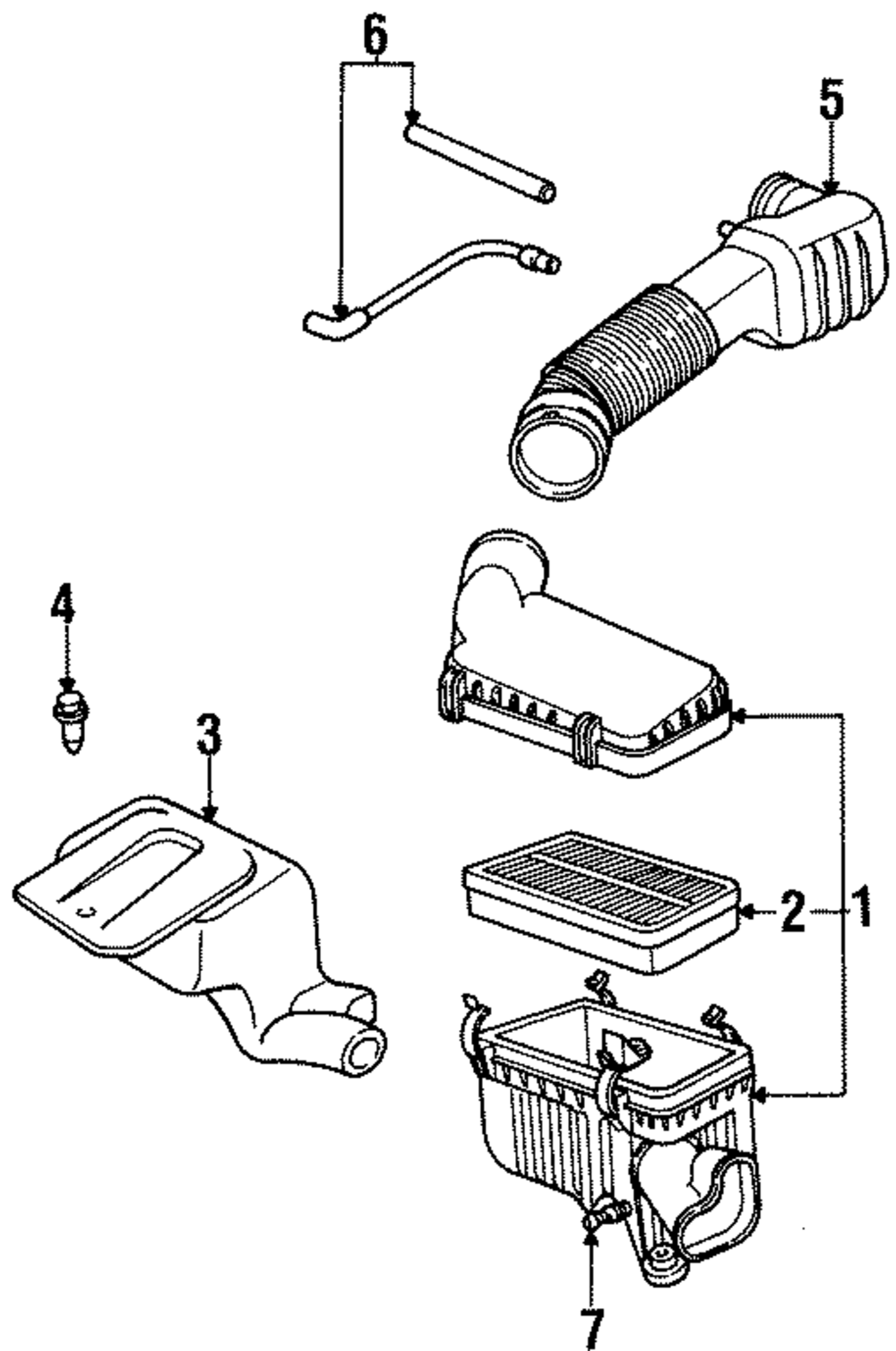 6
5
4
3
2
1
7