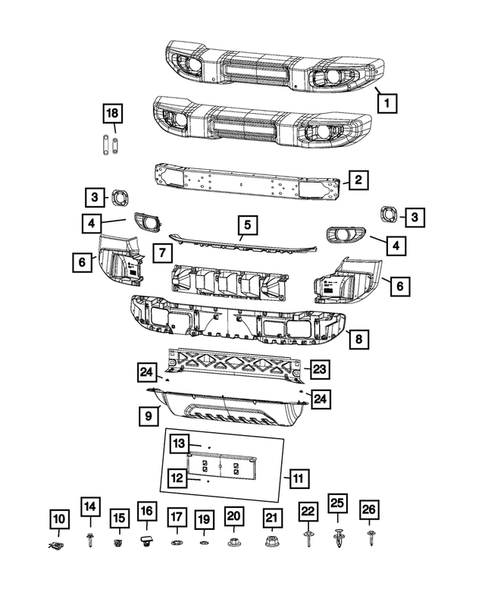 1
18
2
3
3
4
5
4
6
7
6
8
24
23
24
9
13
12
11
10
14
15
16
17
19
20
21
22
25
26