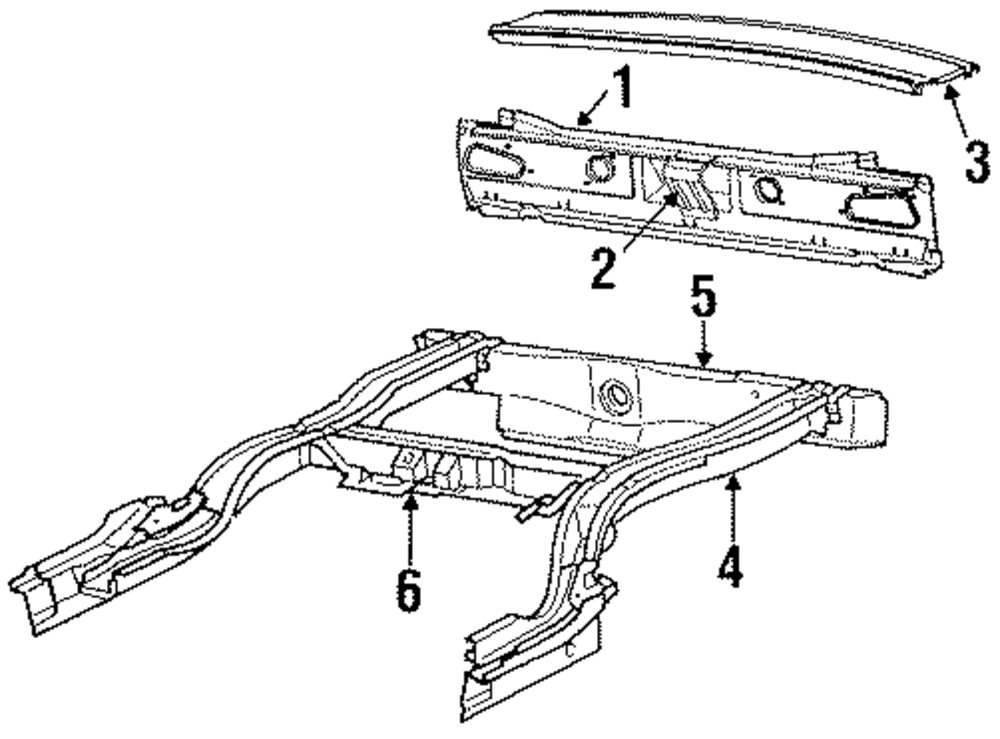 1
3
2
5
6
4