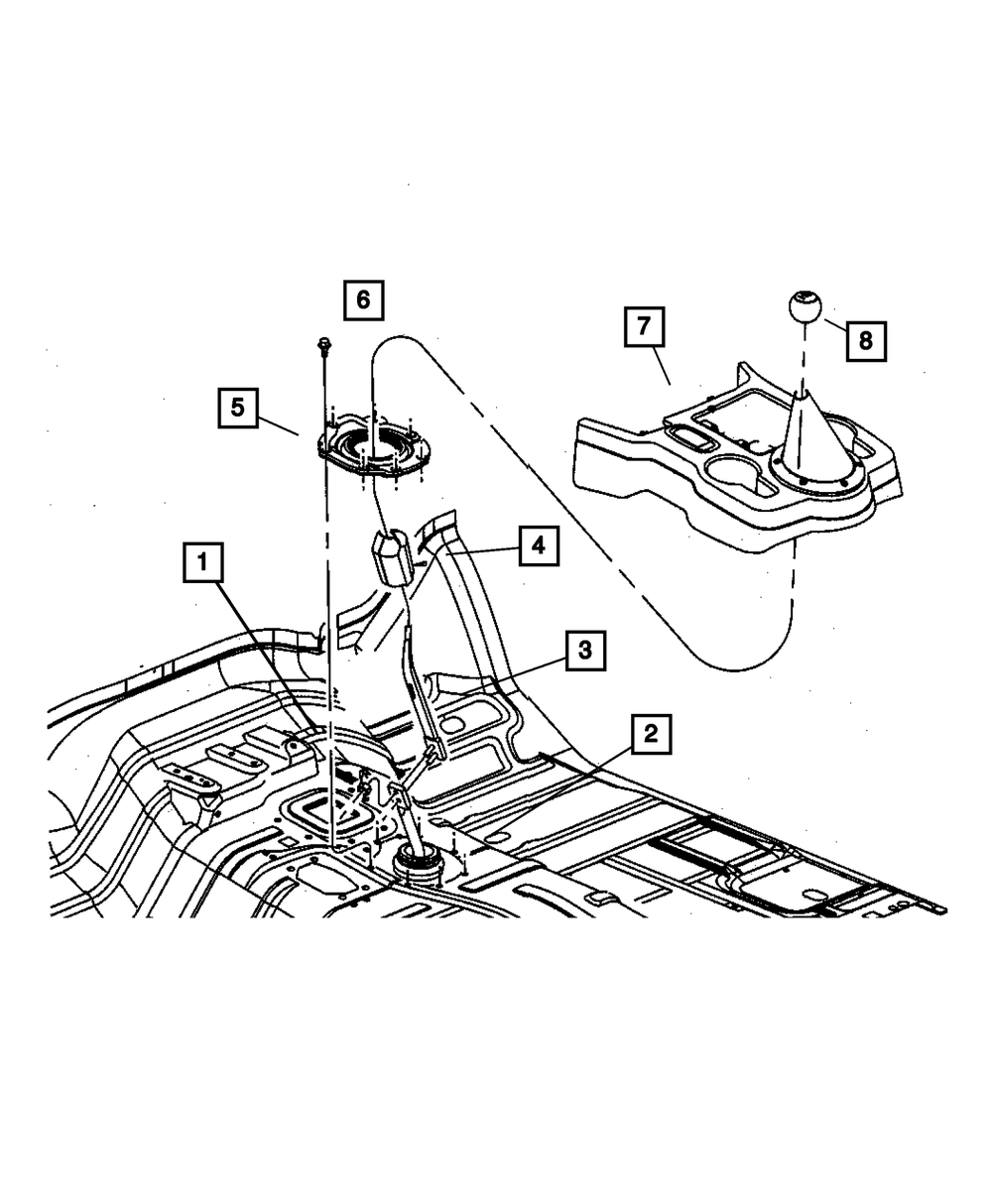 6
7
8
5
4
1
3
2