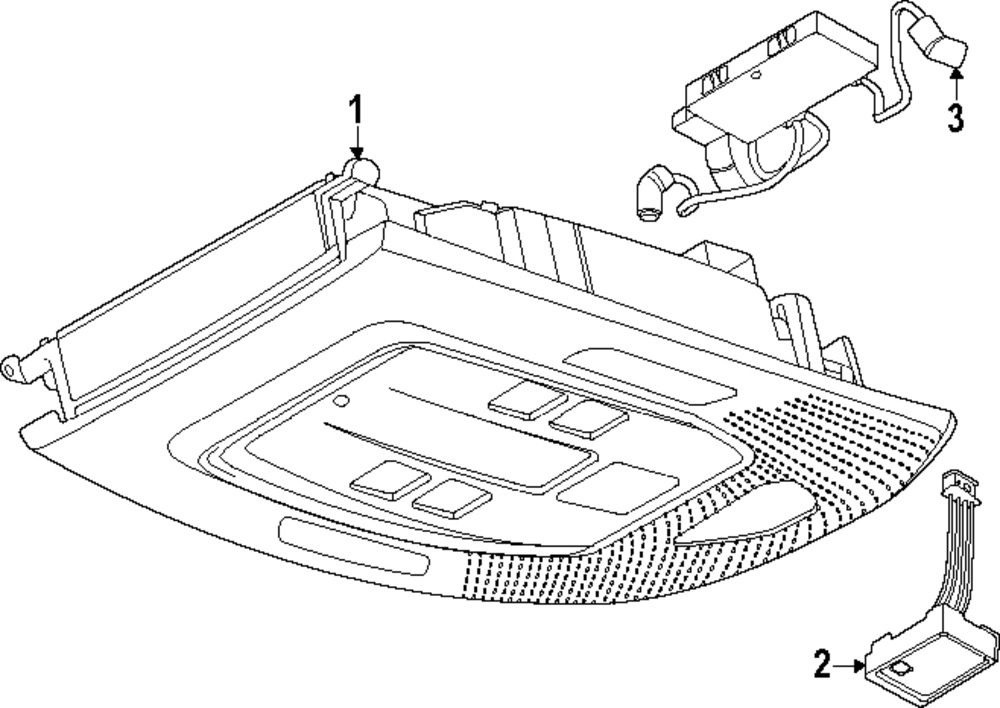 1
3
2