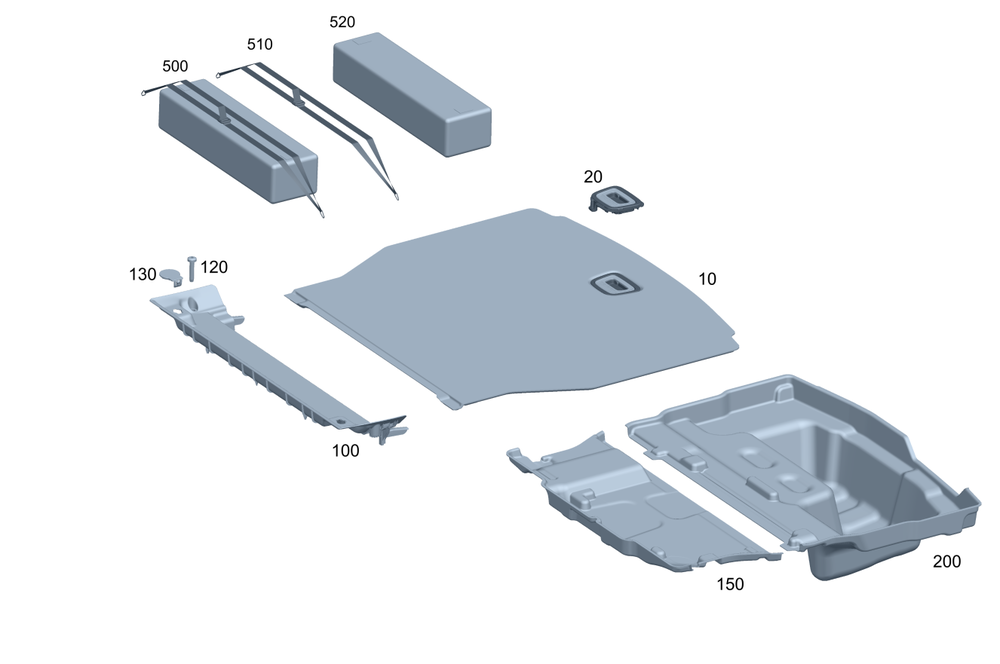 520
510
500
20
130
120
10
100
200
150