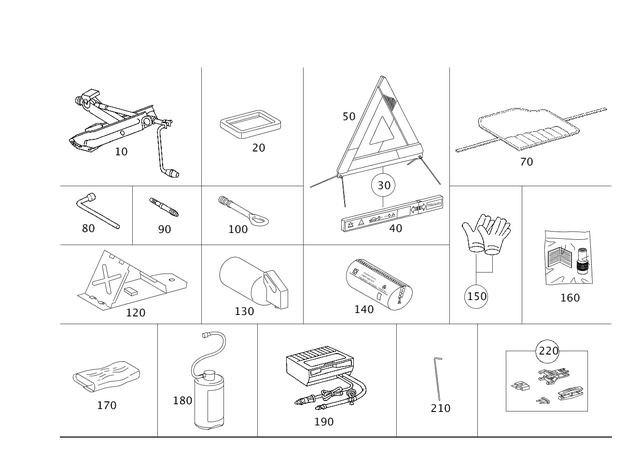 10

20

50

30

40

70

80

90

100

150

160

120

130

140

170

180

190

210

220