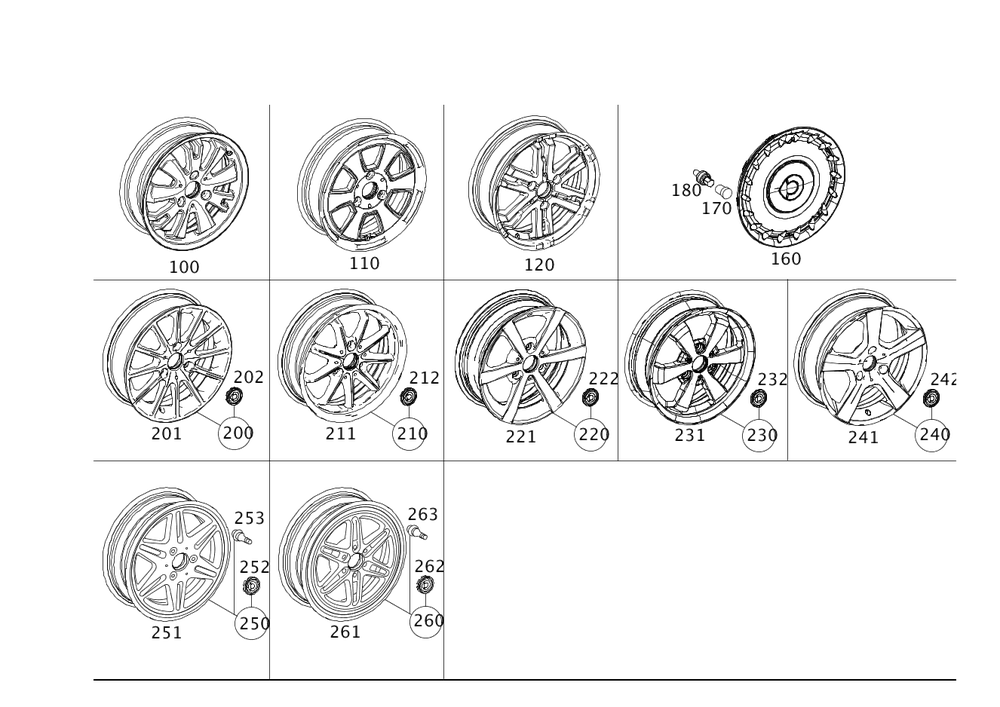 100

110

120

180
170
160

202
201
200

212
211
210

222
221
220

232
231
230

242
241
240

253
252
251
250

263
262
261
260