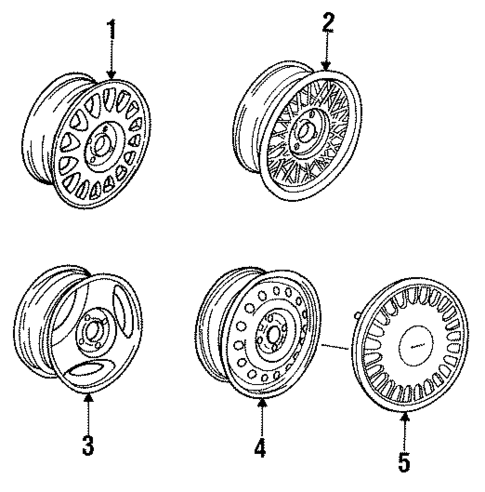 1
2
3
4
5