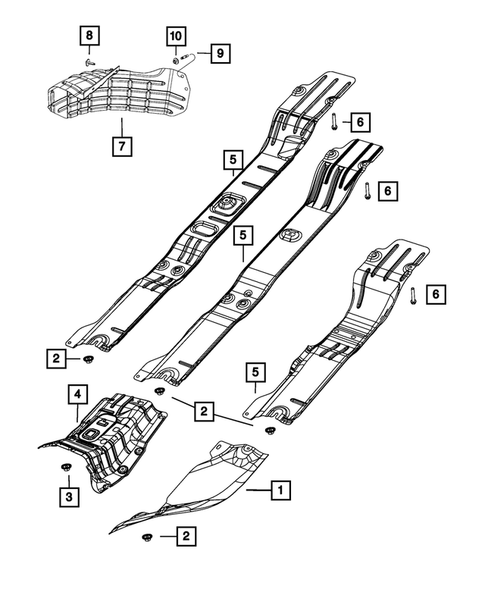 8
10
9
7
6
5
6
5
6
2
5
4
2
3
1
2