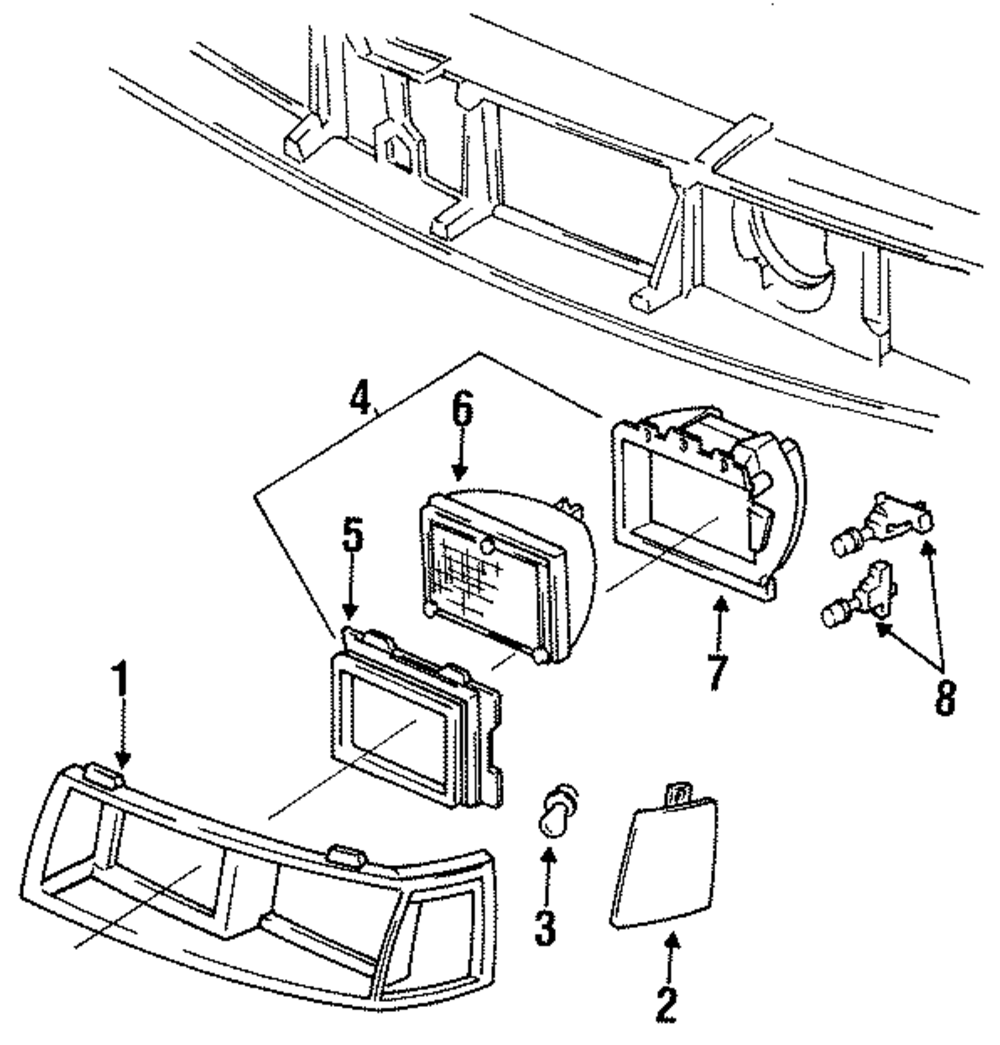 4
6
5
7
8
1
3
2