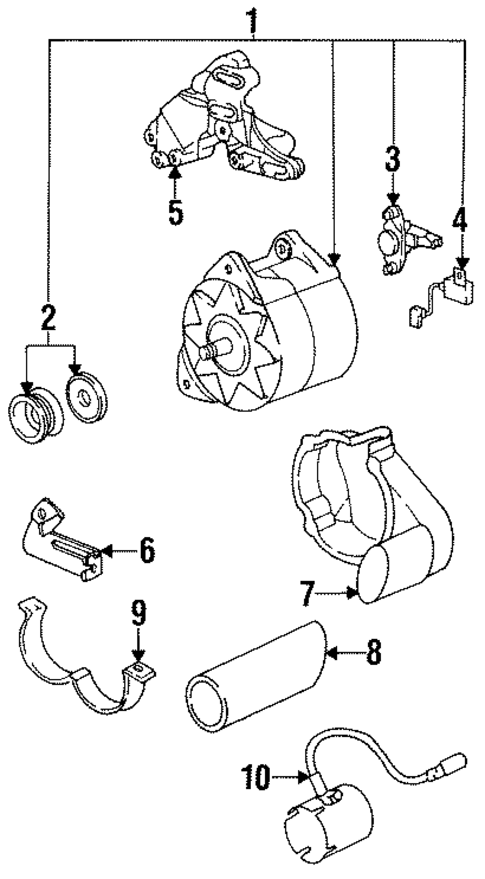 1
5
3
4
2
6
7
9
8
10