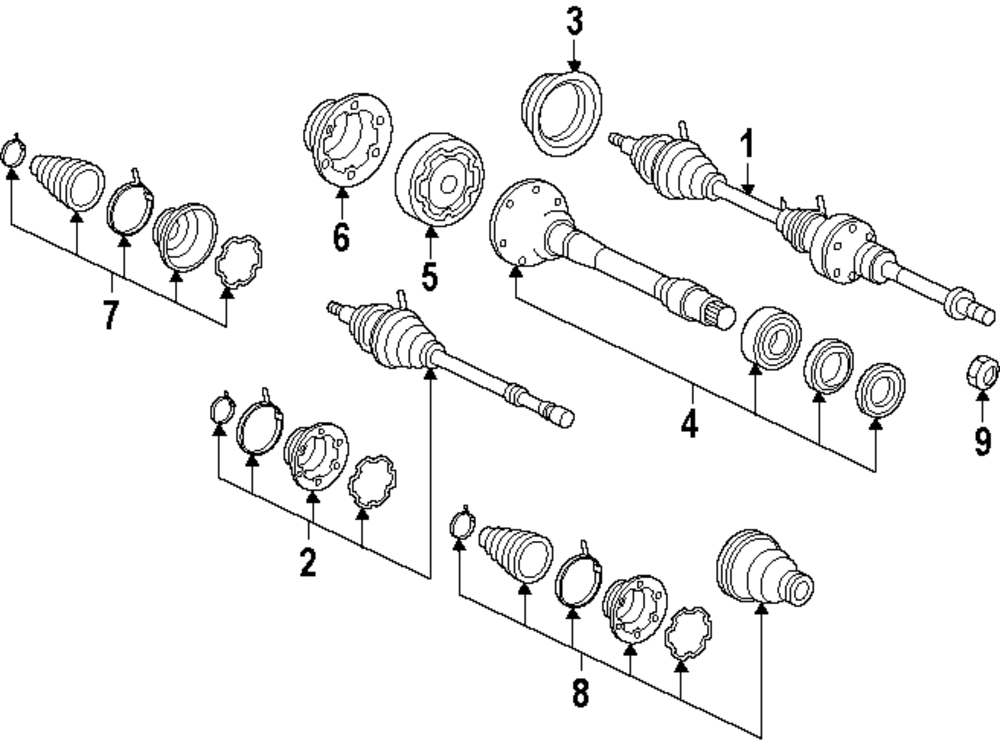 3
1
6
5
7
4
9
2
8