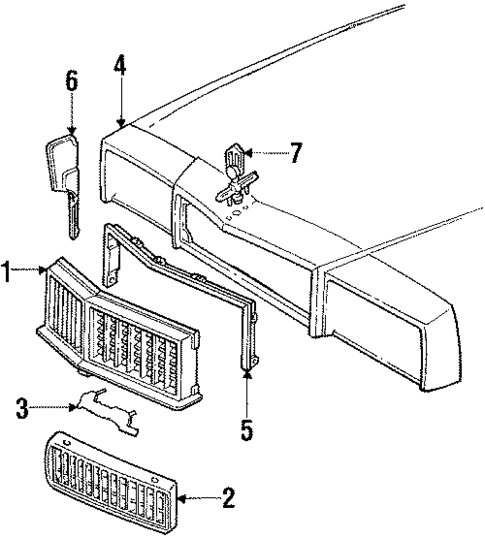 6
4
7
1
3
5
2