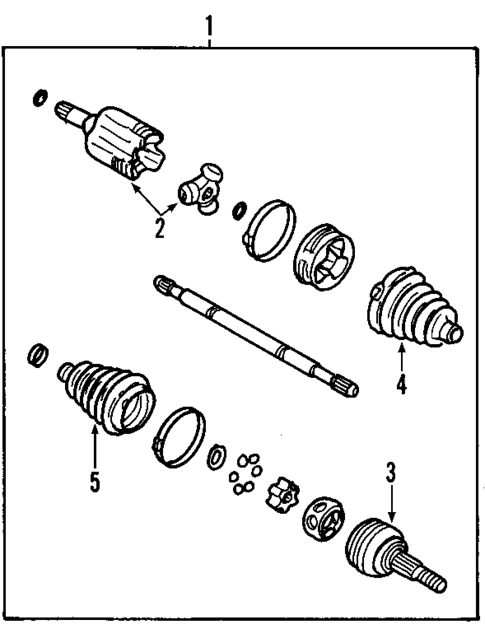 1
2
4
5
3